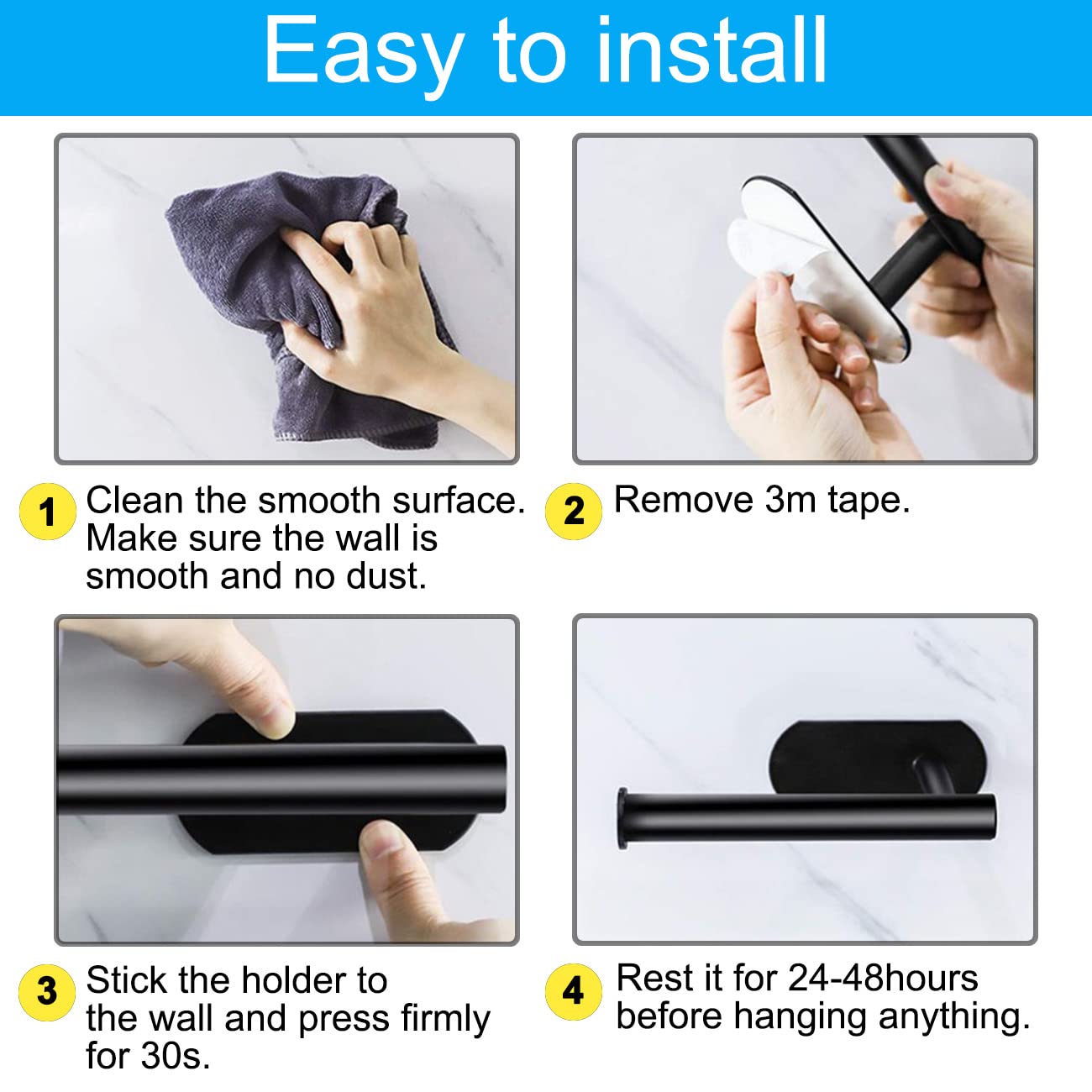 Easy to install

1 Clean the smooth surface. Make sure the wall is smooth and no dust.

2 Remove 3m tape.

3 Stick the holder to the wall and press firmly for 30s.

4 Rest it for 24-48hours before hanging anything.